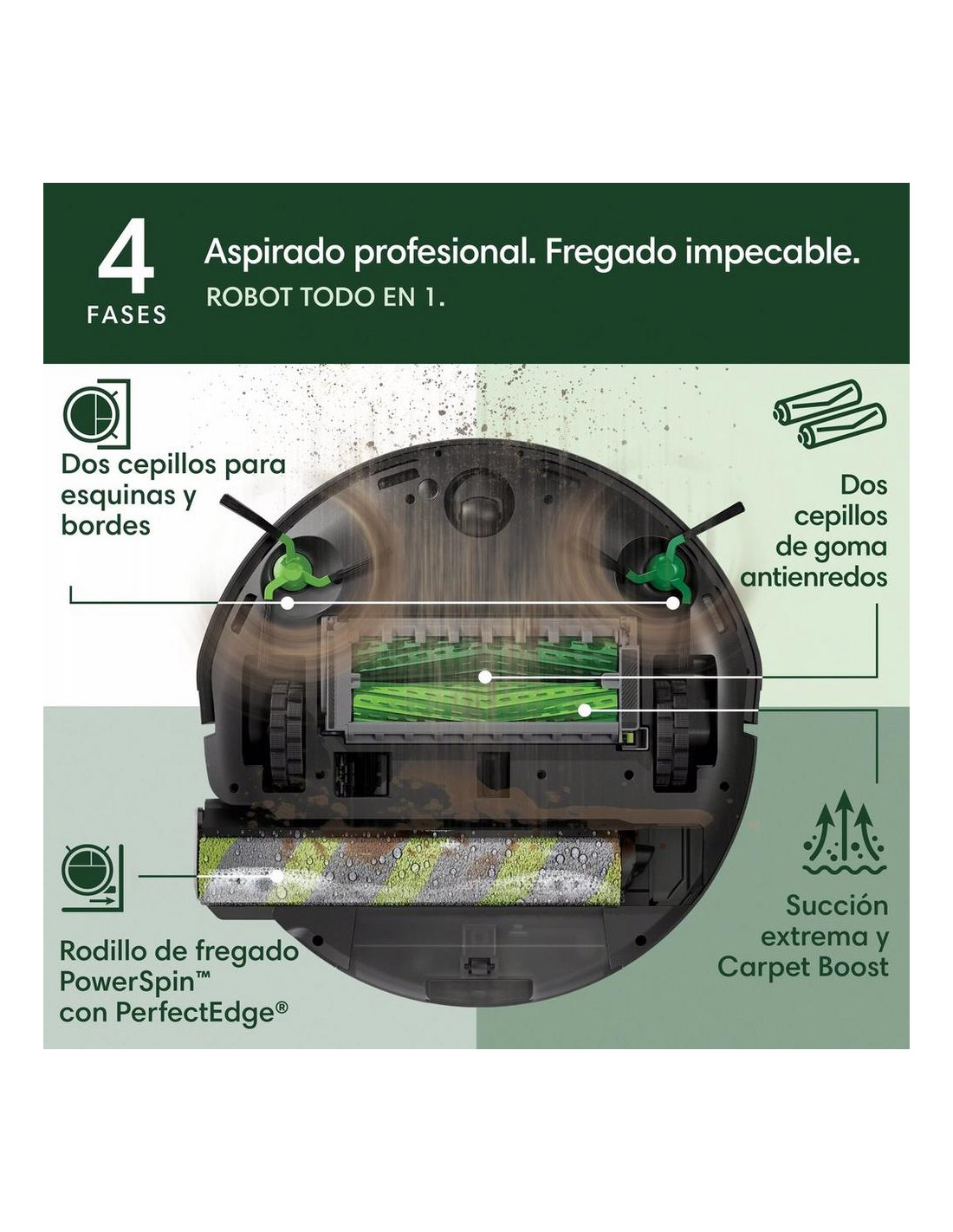 4
FASES

Aspirado profesional. Fregado impecable.
ROBOT TODO EN 1.

Dos cepillos para esquinas y bordes

Dos cepillos de goma antienredos

Rodillo de fregado PowerSpin™ con PerfectEdge®

Succión extrema y Carpet Boost