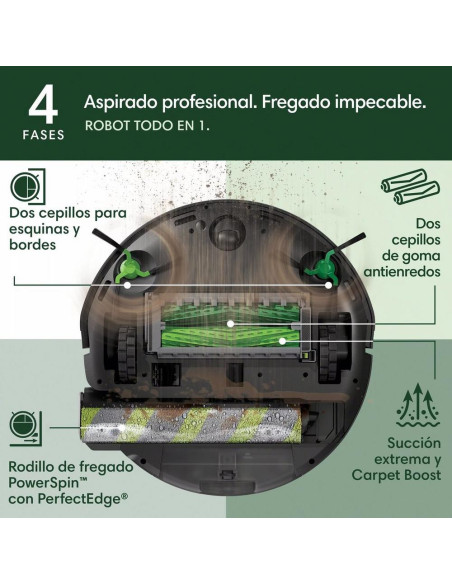 4
FASES

Aspirado profesional. Fregado impecable.
ROBOT TODO EN 1.

Dos cepillos para esquinas y bordes

Dos cepillos de goma antienredos

Rodillo de fregado PowerSpin™ con PerfectEdge®

Succión extrema y Carpet Boost