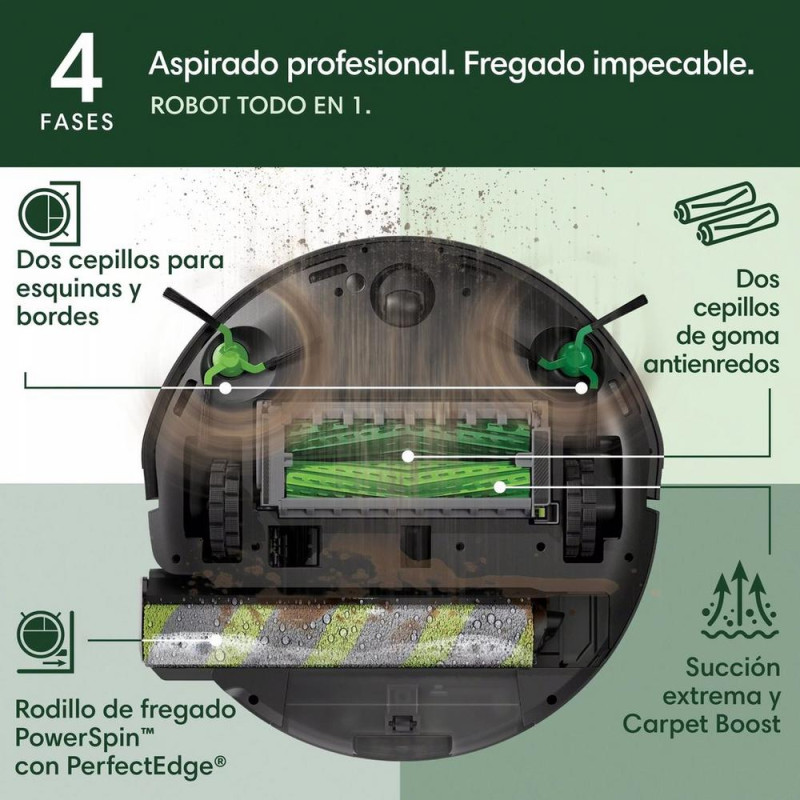 4
FASES

Aspirado profesional. Fregado impecable.
ROBOT TODO EN 1.

Dos cepillos para esquinas y bordes

Dos cepillos de goma antienredos

Rodillo de fregado PowerSpin™ con PerfectEdge®

Succión extrema y Carpet Boost