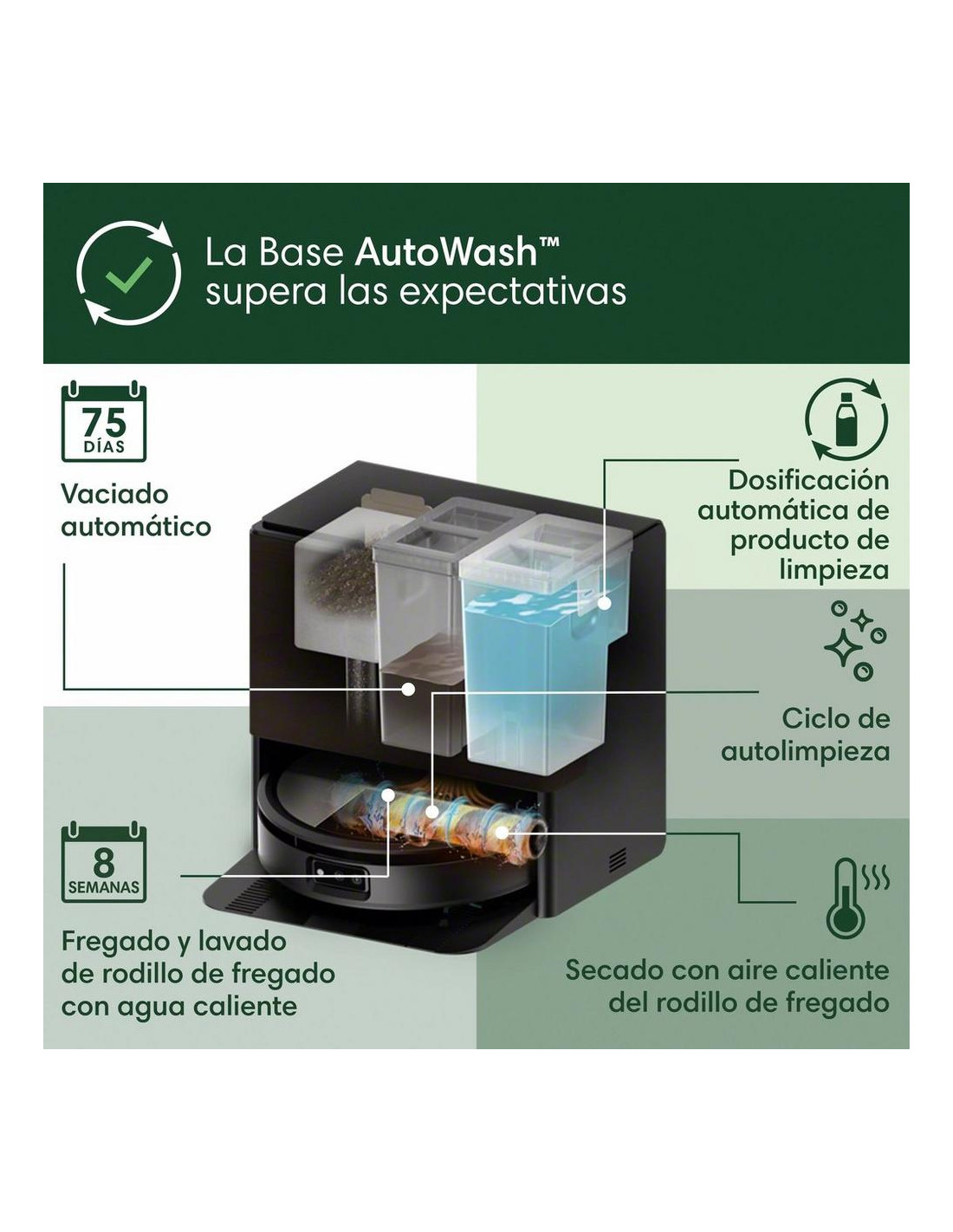 La Base AutoWash™
supera las expectativas

75
DÍAS

Vaciado automático

Dosificación automática de producto de limpieza

Ciclo de autolimpieza

8
SEMANAS

Fregado y lavado de rodillo de fregado con agua caliente

Secado con aire caliente del rodillo de fregado