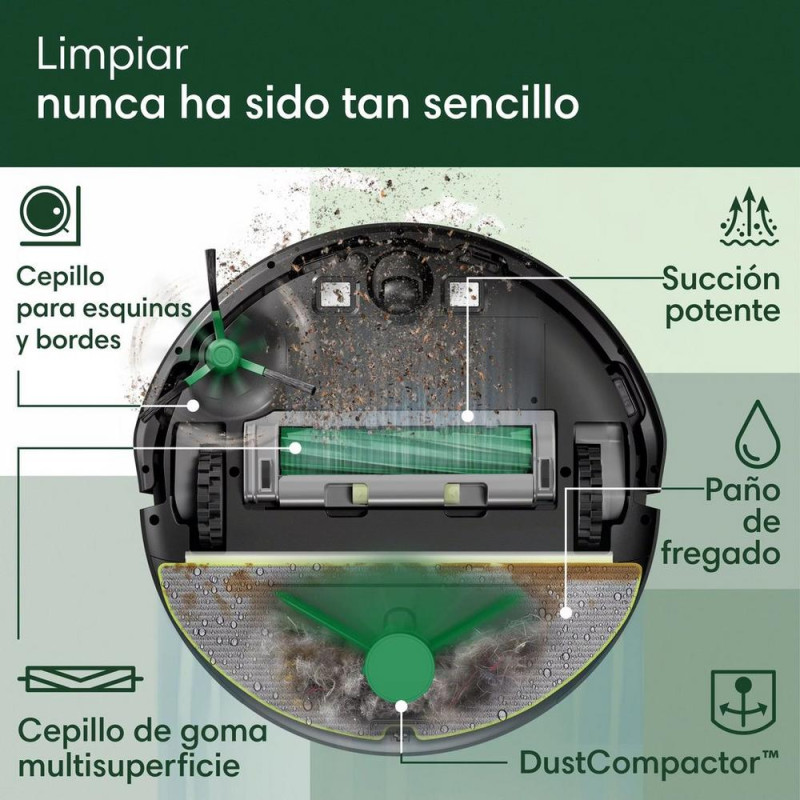 Limpiar
nunca ha sido tan sencillo

Cepillo para esquinas y bordes

Succión potente

Paño de fregado

Cepillo de goma multisuperficie

DustCompactor™