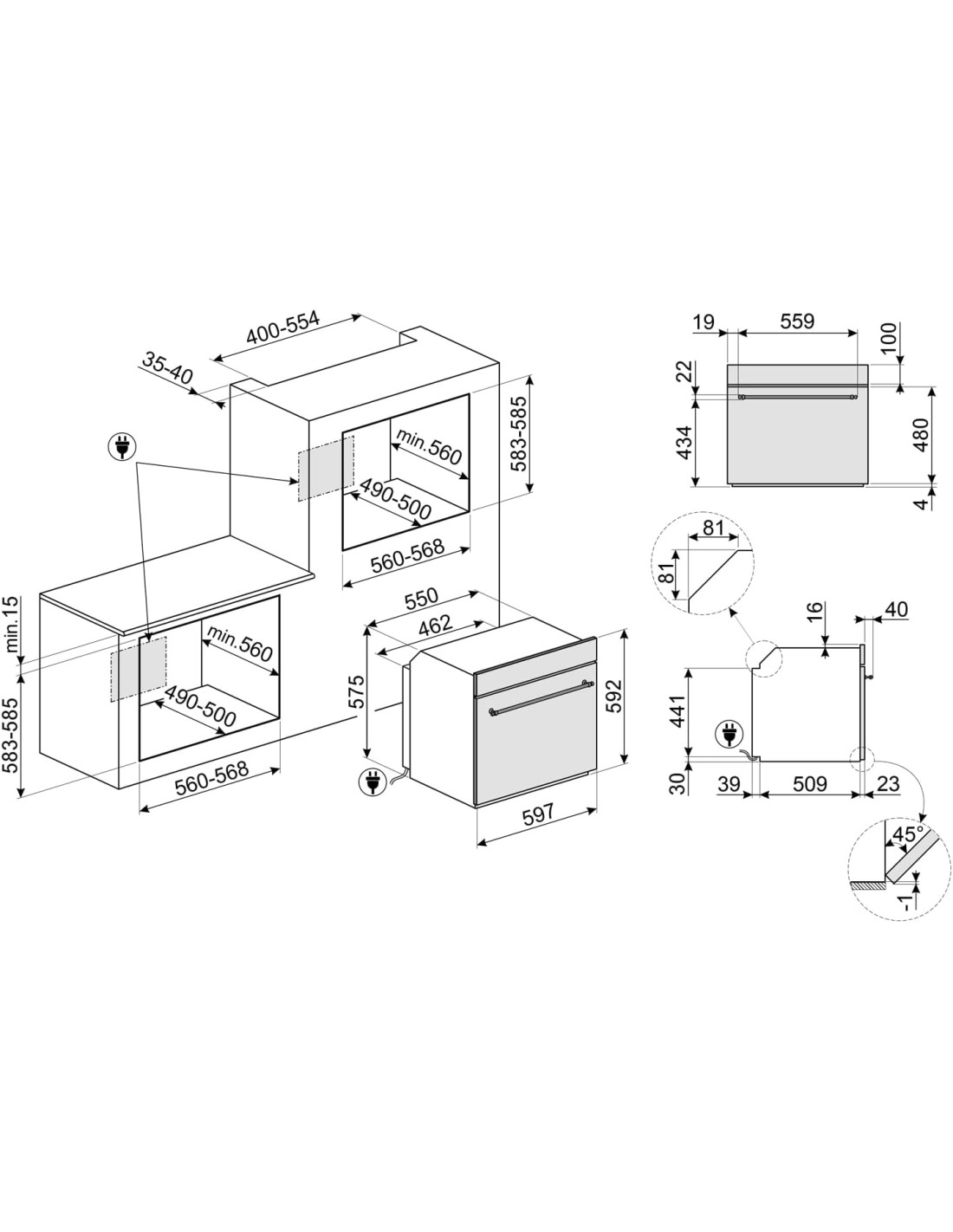 400-554
35-40
583-585
min.560
490-500
560-568
min.15
583-585
min.560
490-500
560-568
550
462
575
592
597
19
559
100
22
434
480
4
81
81
16
40
441
30
39
509
23
45°
-1