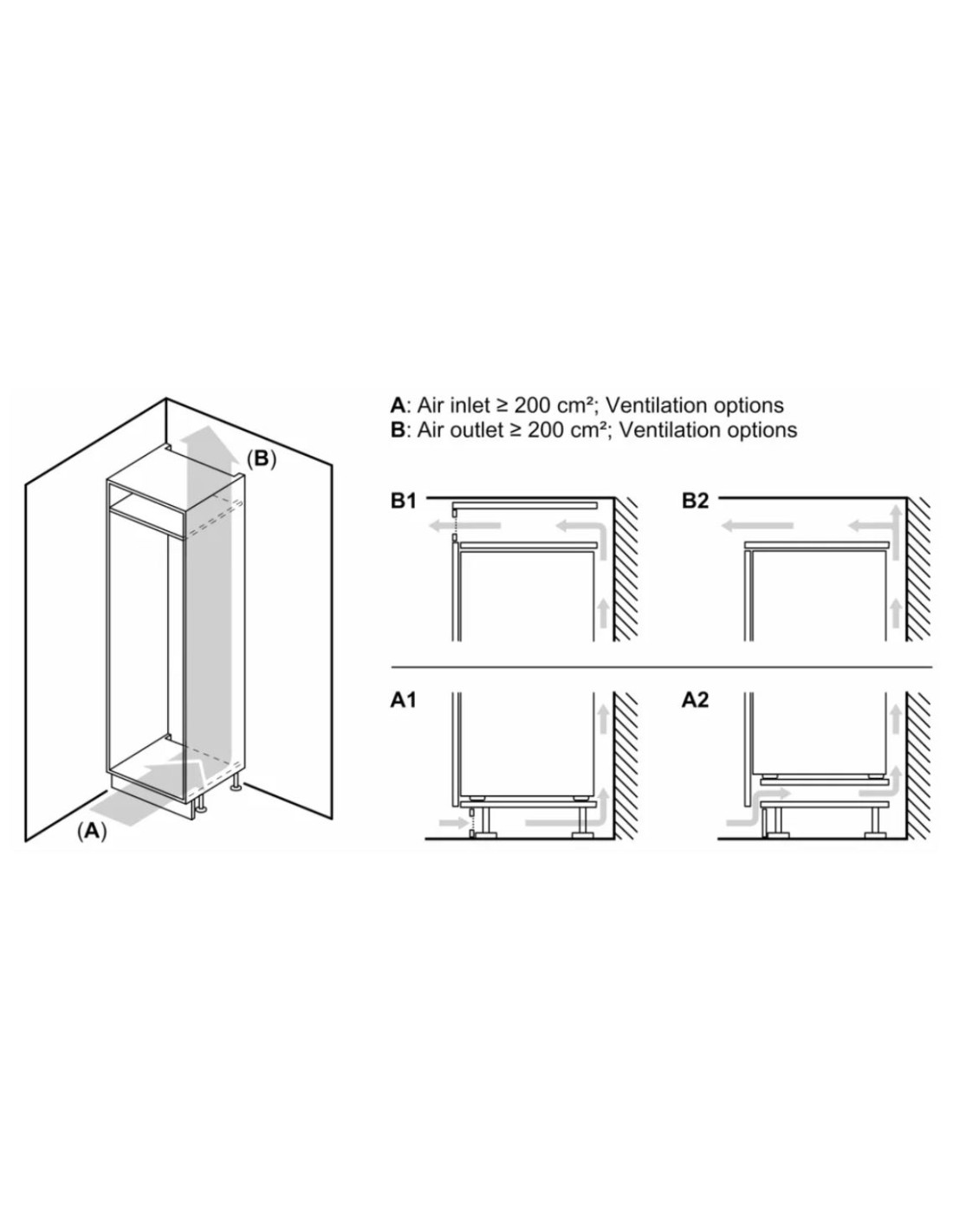 (B)

(A)

A: Air inlet ≥ 200 cm²; Ventilation options
B: Air outlet ≥ 200 cm²; Ventilation options

B1

B2

A1

A2