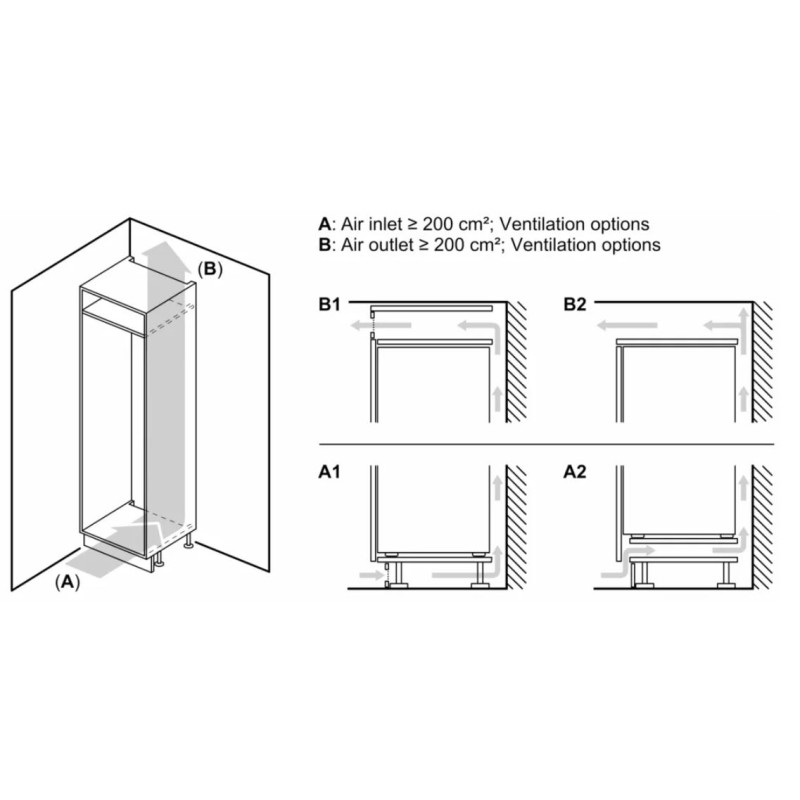 (B)

(A)

A: Air inlet ≥ 200 cm²; Ventilation options
B: Air outlet ≥ 200 cm²; Ventilation options

B1

B2

A1

A2