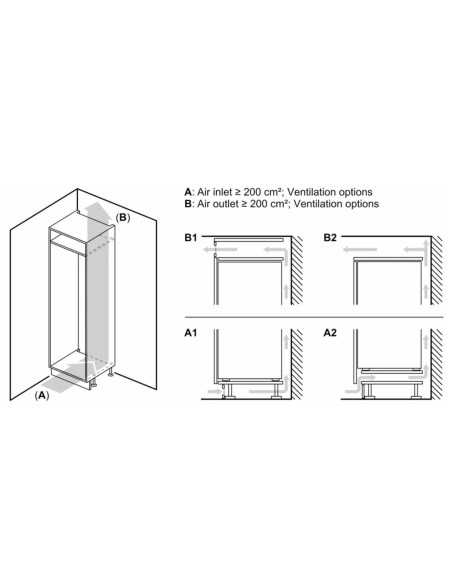 (B)

(A)

A: Air inlet ≥ 200 cm²; Ventilation options
B: Air outlet ≥ 200 cm²; Ventilation options

B1

B2

A1

A2