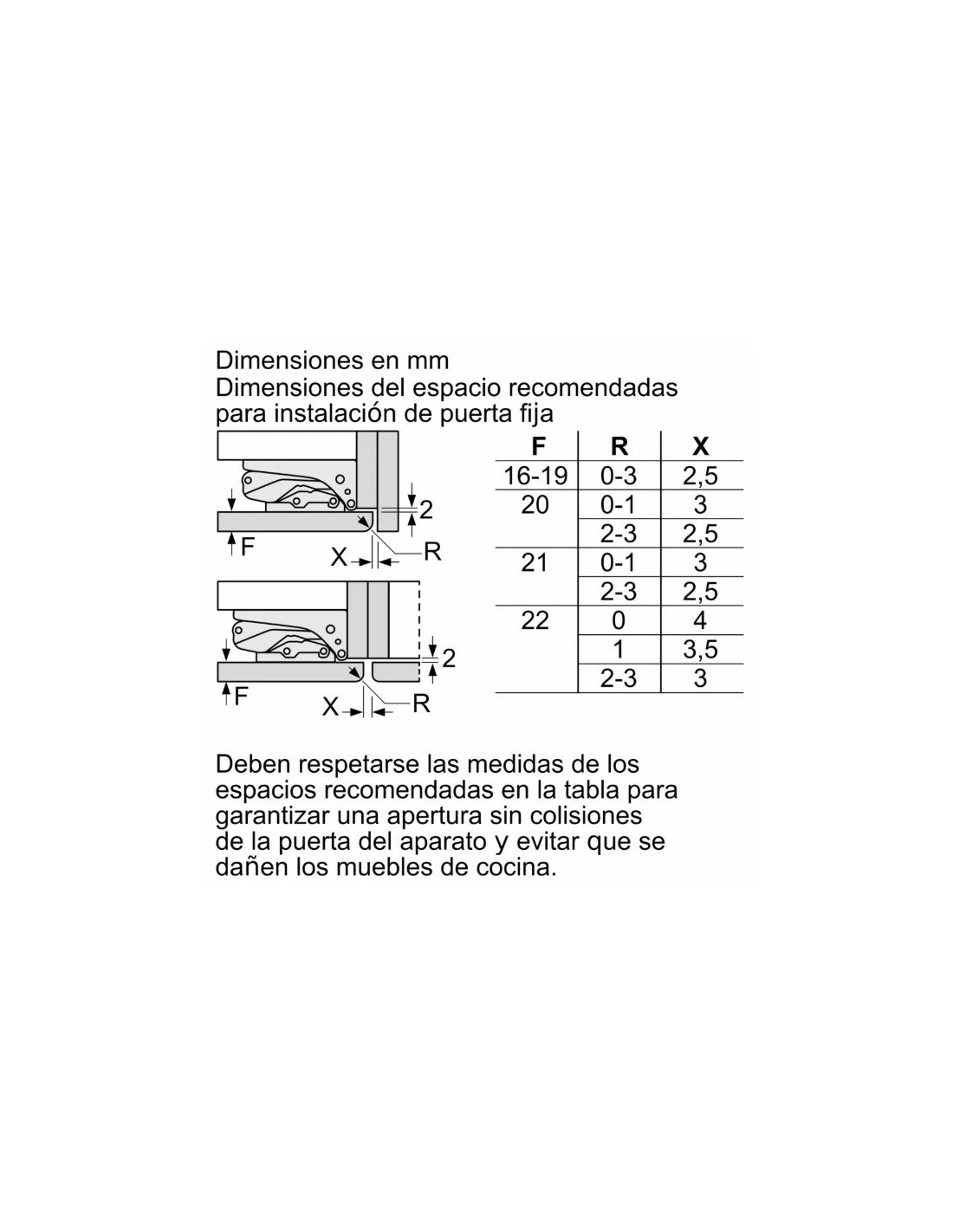 Dimensiones en mm
Dimensiones del espacio recomendadas para instalación de puerta fija

2
F
X
R

2
F
X
R

| F | R | X |
|---|---|---|
| 16-19 | 0-3 | 2,5 |
| 20 | 0-1 | 3 |
| | 2-3 | 2,5 |
| 21 | 0-1 | 3 |
| | 2-3 | 2,5 |
| 22 | 0 | 4 |
| | 1 | 3,5 |
| | 2-3 | 3 |

Deben respetarse las medidas de los espacios recomendadas en la tabla para garantizar una apertura sin colisiones de la puerta del aparato y evitar que se dañen los muebles de cocina.