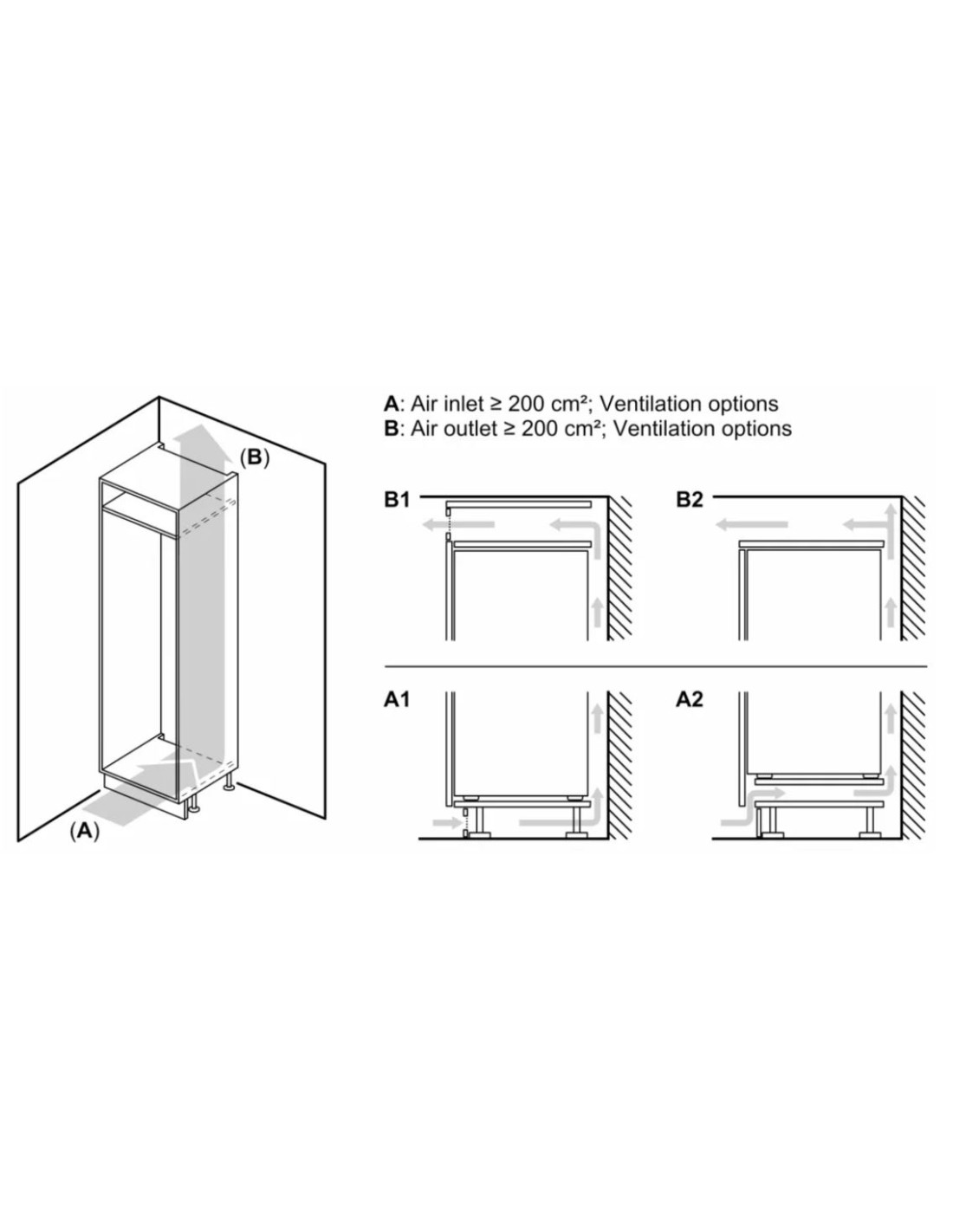 (B)

(A)

A: Air inlet ≥ 200 cm²; Ventilation options
B: Air outlet ≥ 200 cm²; Ventilation options

B1

B2

A1

A2