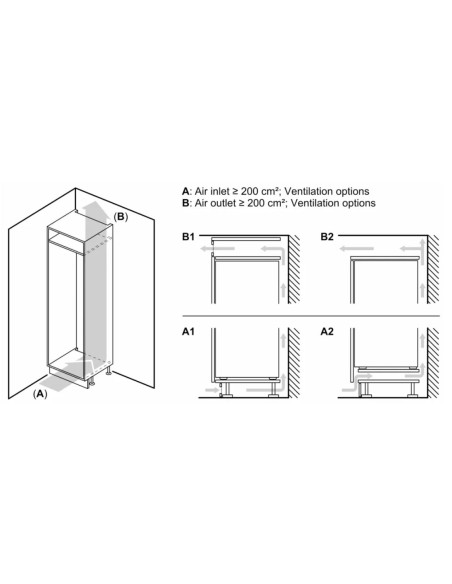 (B)

(A)

A: Air inlet ≥ 200 cm²; Ventilation options
B: Air outlet ≥ 200 cm²; Ventilation options

B1

B2

A1

A2