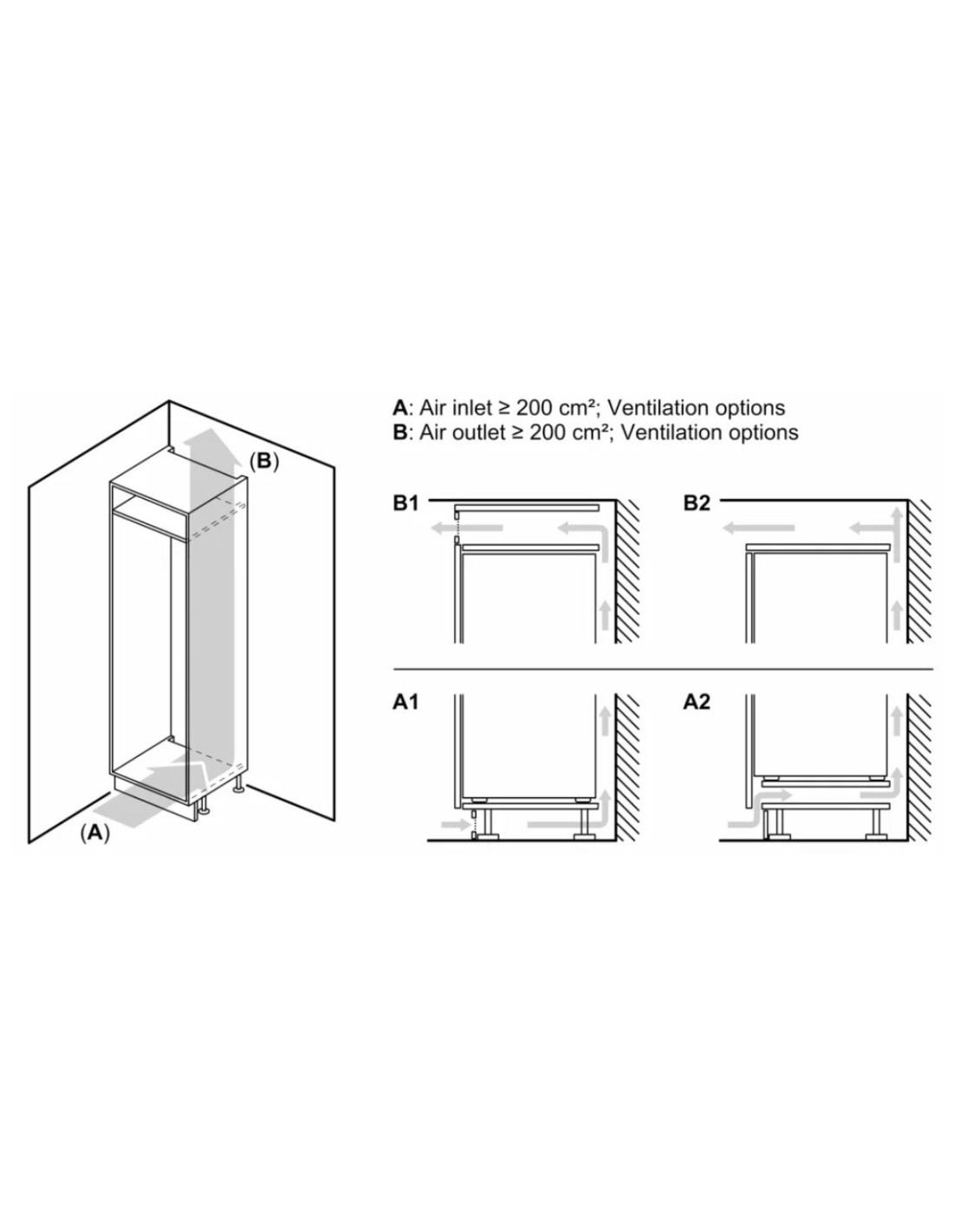 (B)

(A)

A: Air inlet ≥ 200 cm²; Ventilation options
B: Air outlet ≥ 200 cm²; Ventilation options

B1

B2

A1

A2