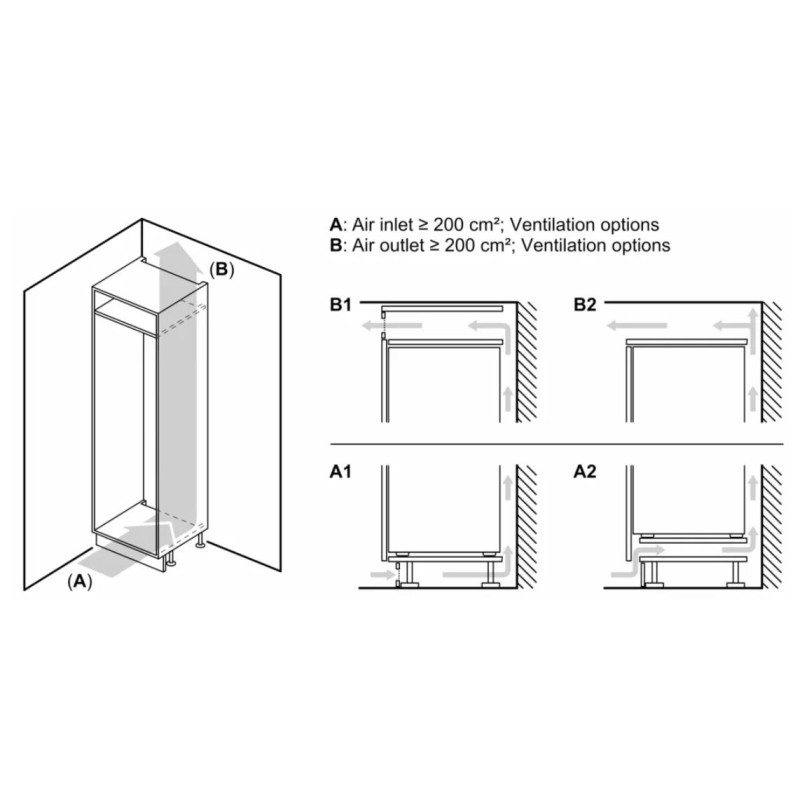 (B)

(A)

A: Air inlet ≥ 200 cm²; Ventilation options
B: Air outlet ≥ 200 cm²; Ventilation options

B1

B2

A1

A2