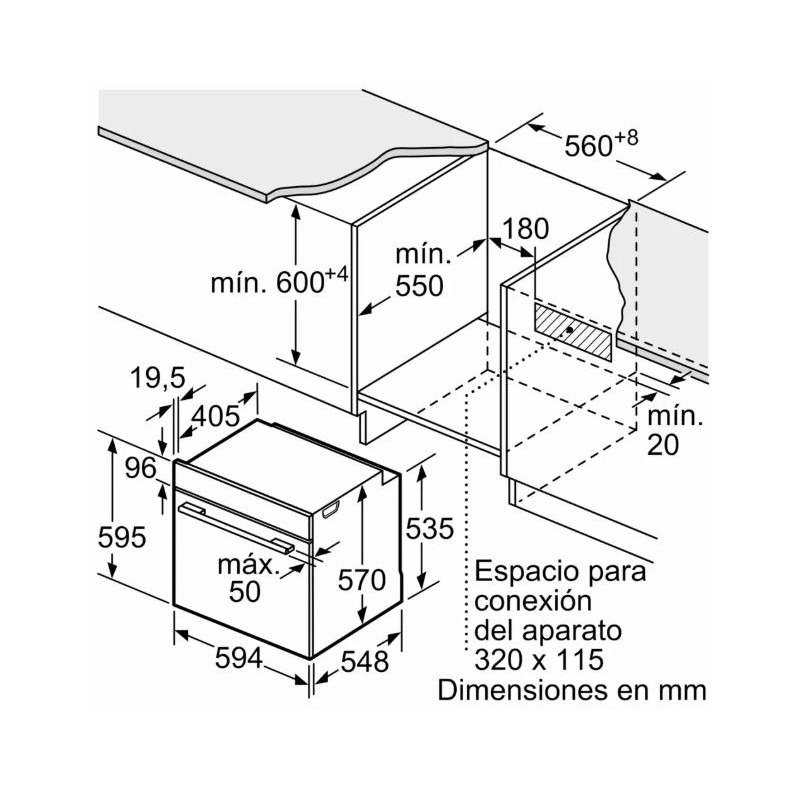 $560^{+8}$

180

mín. 550

mín. $600^{+4}$

mín. 20

19,5

405

96

595

máx. 50

570

535

594

548

Espacio para conexión del aparato 320 x 115

Dimensiones en mm