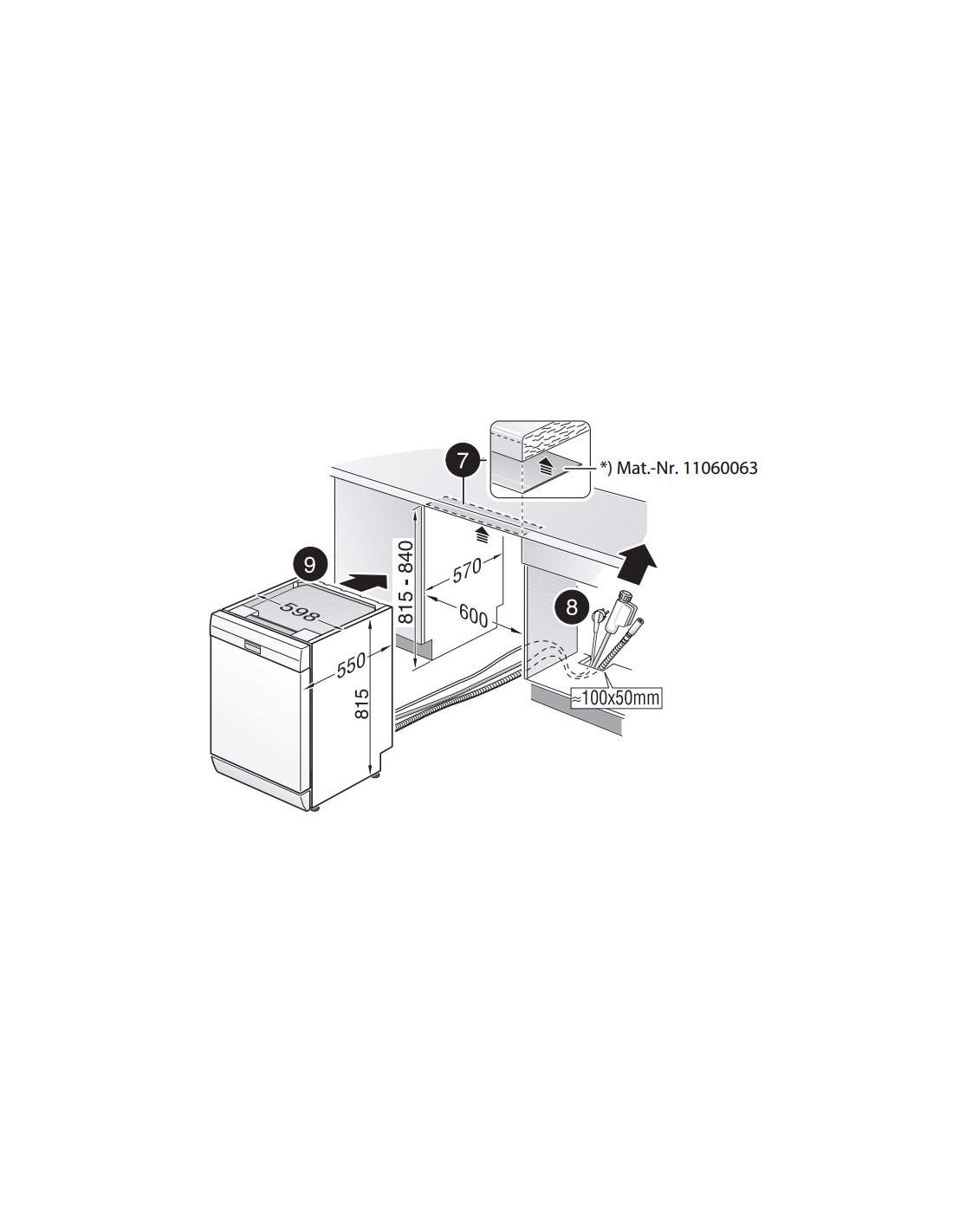 7
*) Mat.-Nr. 11060063
9
815 - 840
570
600
598
550
815
8
≈100x50mm