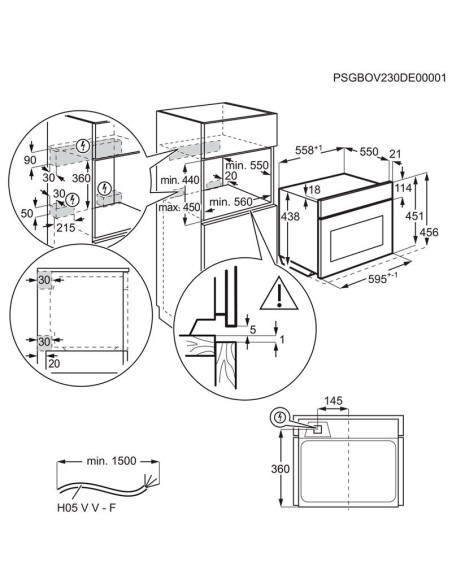 PSGBOV230DE00001

90
30
360
30
50
215

min. 440
max. 450
min. 550
20
min. 560

$558^{+1}$
550
21
18
114
438
451
456
$595^{+-1}$

30
30
20

5
1

145
360

min. 1500
H05 V V - F