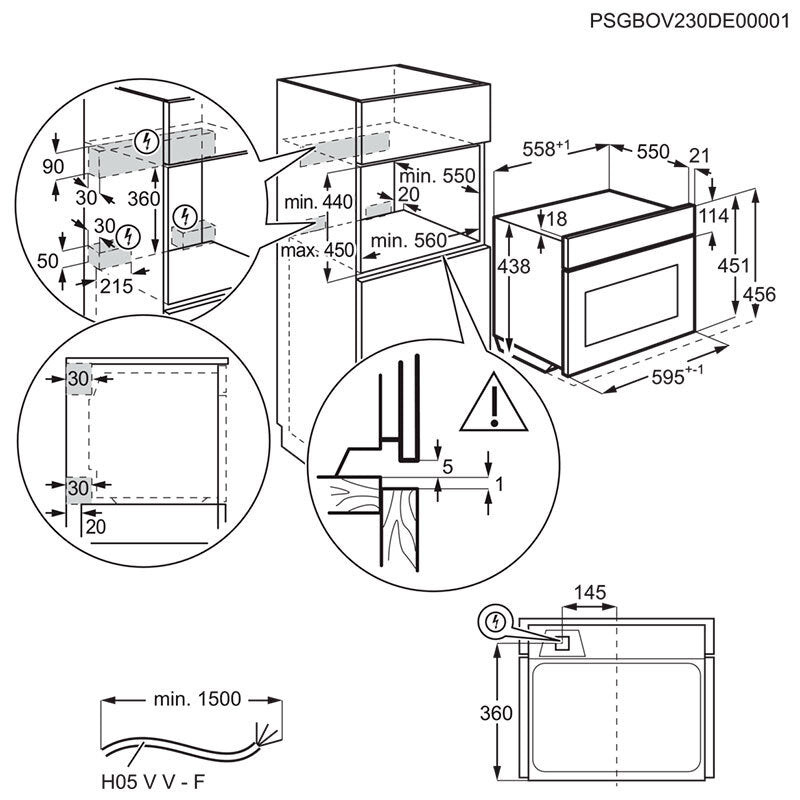 PSGBOV230DE00001

90
30
360
30
50
215

min. 440
max. 450
min. 550
20
min. 560

$558^{+1}$
550
21
18
114
438
451
456
$595^{+-1}$

30
30
20

5
1

145
360

min. 1500
H05 V V - F