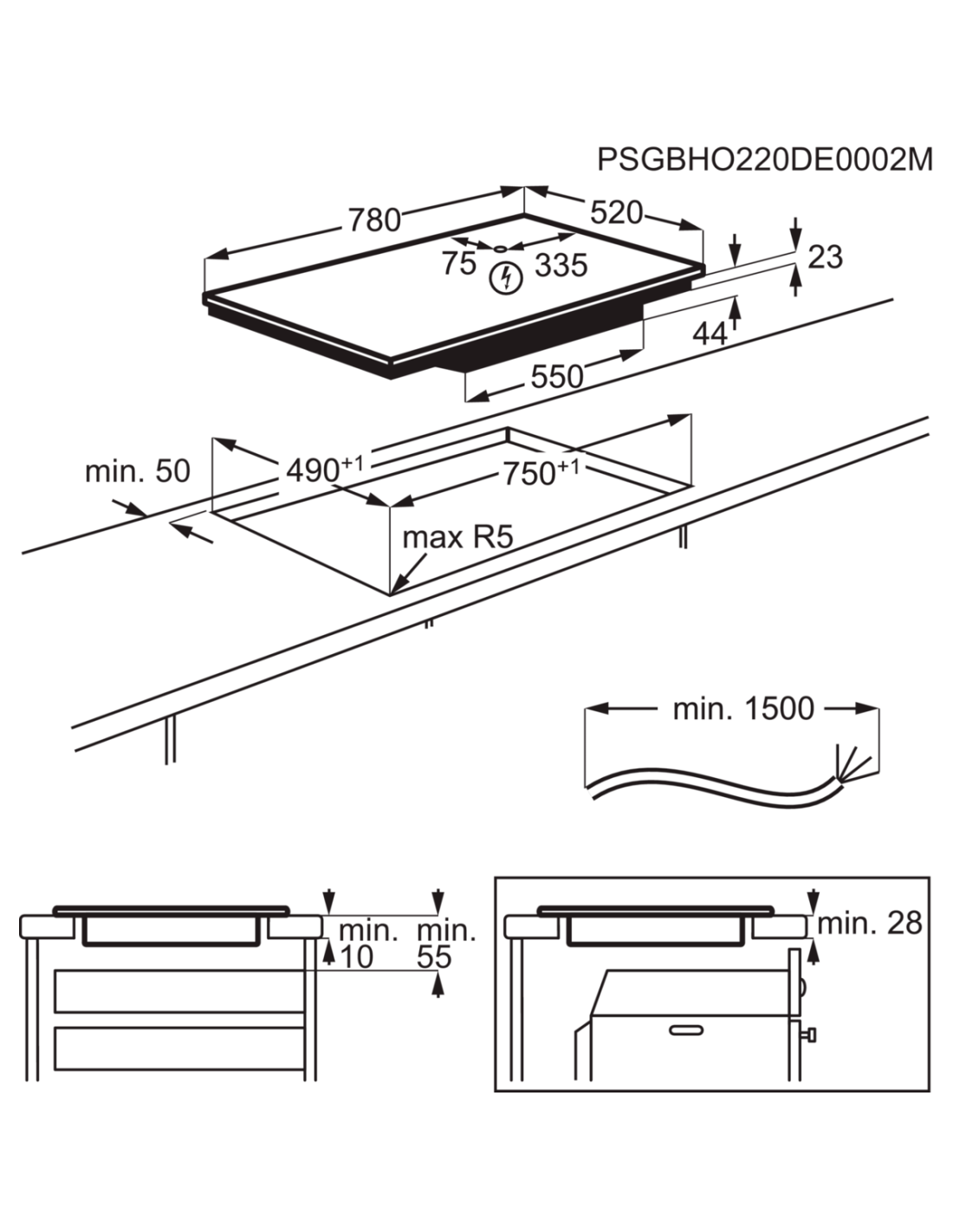 PSGBHO220DE0002M

780

520

75

335

23

44

550

min. 50

$490^{+1}$

$750^{+1}$

max R5

min. 1500

min.
10

min.
55

min. 28