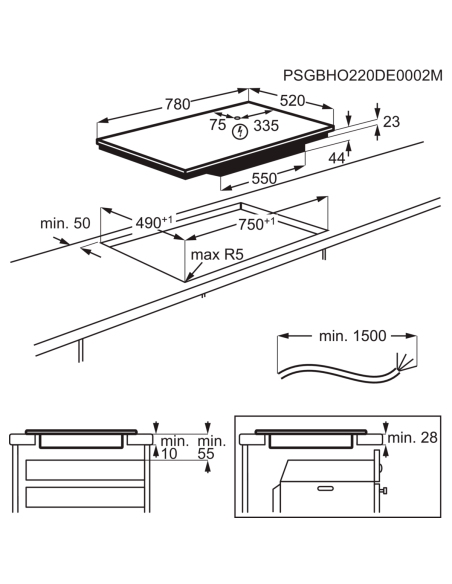 PSGBHO220DE0002M

780
520
75
335
23
44
550

min. 50
$490^{+1}$
$750^{+1}$
max R5

min. 1500

min.
10
min.
55

min. 28