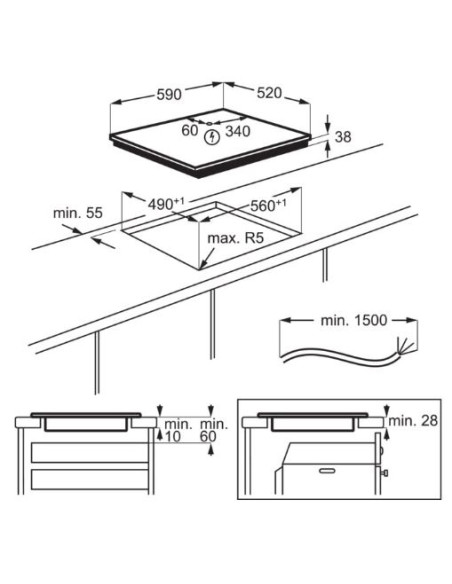 590
520
60
340
38
min. 55
$490^{+1}$
$560^{+1}$
max. R5
min. 1500
min. 10
min. 60
min. 28