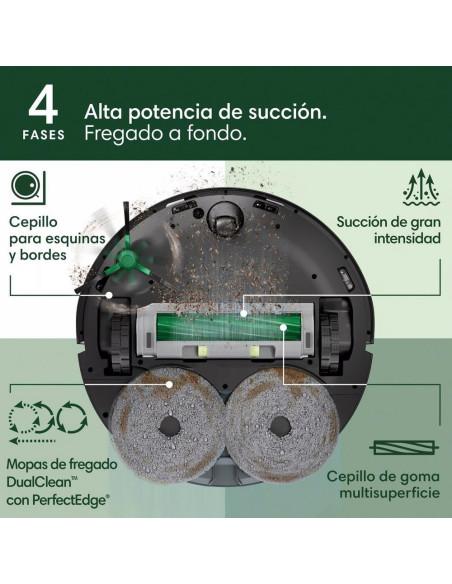 4 FASES Alta potencia de succión.
Fregado a fondo.

Cepillo para esquinas y bordes

Succión de gran intensidad

Mopas de fregado DualClean™ con PerfectEdge®

Cepillo de goma multisuperficie