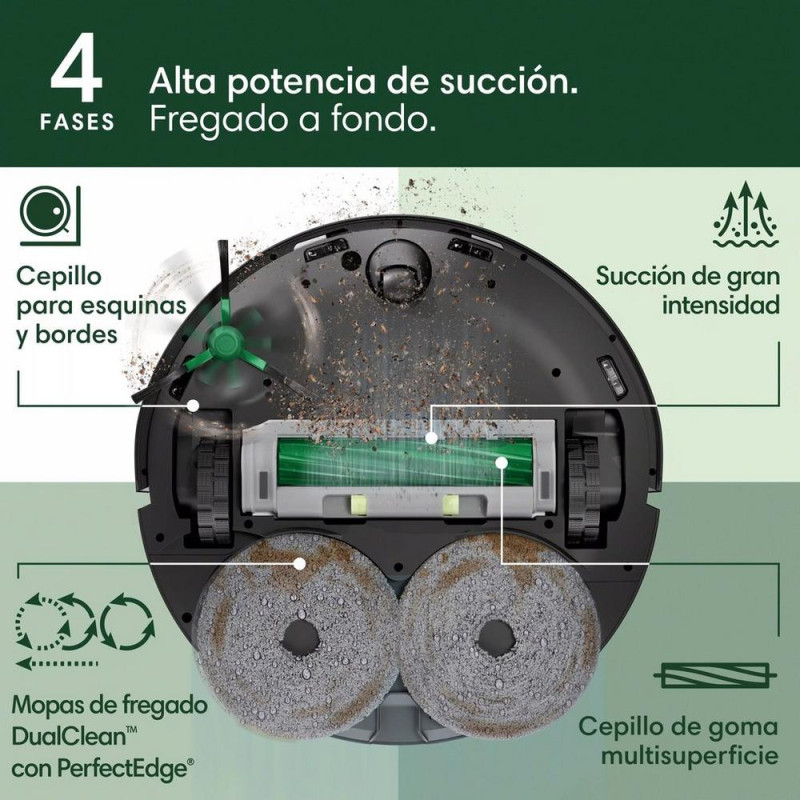 4 FASES

Alta potencia de succión.
Fregado a fondo.

Cepillo para esquinas y bordes

Succión de gran intensidad

Mopas de fregado DualClean™ con PerfectEdge®

Cepillo de goma multisuperficie