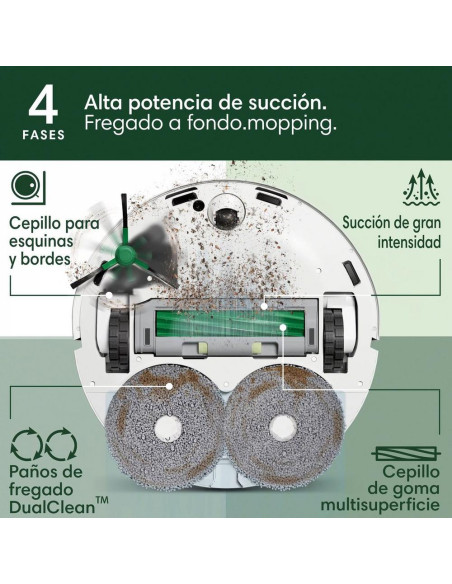 4
FASES

Alta potencia de succión.
Fregado a fondo.mopping.

Cepillo para esquinas y bordes

Succión de gran intensidad

Paños de fregado DualClean™

Cepillo de goma multisuperficie