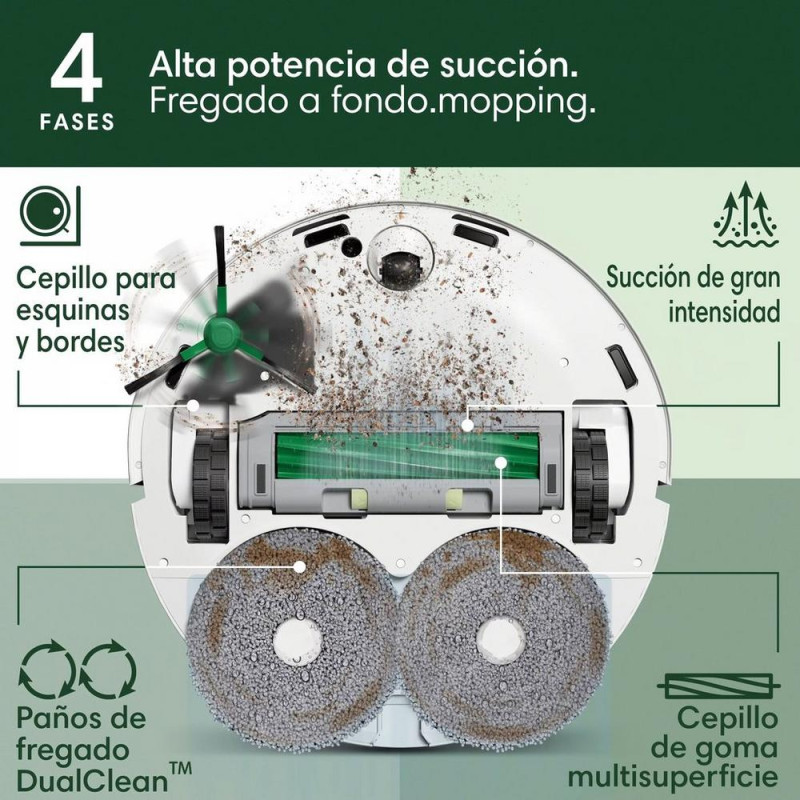 4
FASES

Alta potencia de succión.
Fregado a fondo.mopping.

Cepillo para esquinas y bordes

Succión de gran intensidad

Paños de fregado DualClean™

Cepillo de goma multisuperficie