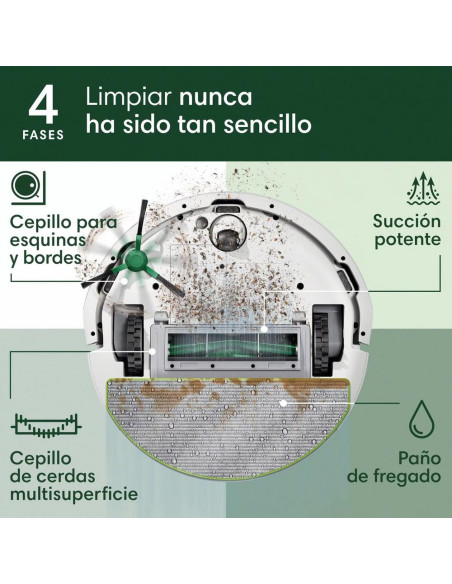 4 FASES

Limpiar nunca ha sido tan sencillo

Cepillo para esquinas y bordes

Succión potente

Cepillo de cerdas multisuperficie

Paño de fregado