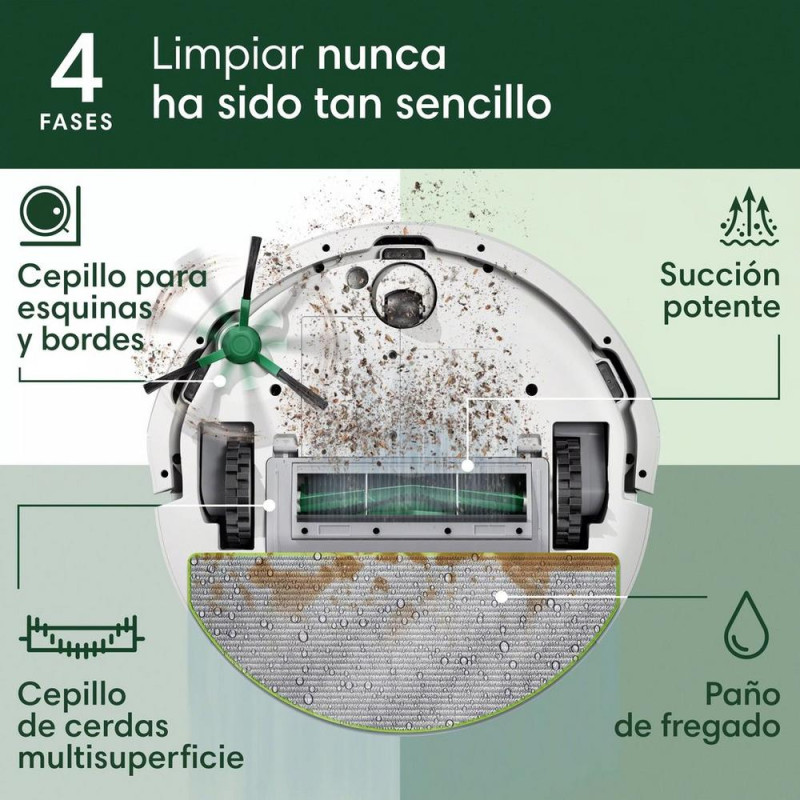 4 FASES

Limpiar nunca ha sido tan sencillo

Cepillo para esquinas y bordes

Succión potente

Cepillo de cerdas multisuperficie

Paño de fregado