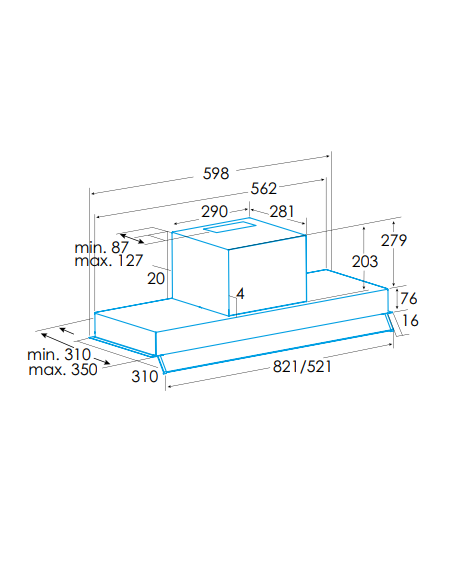 598
562
290
281
min. 87
max. 127
279
203
20
4
76
16
min. 310
max. 350
310
821/521