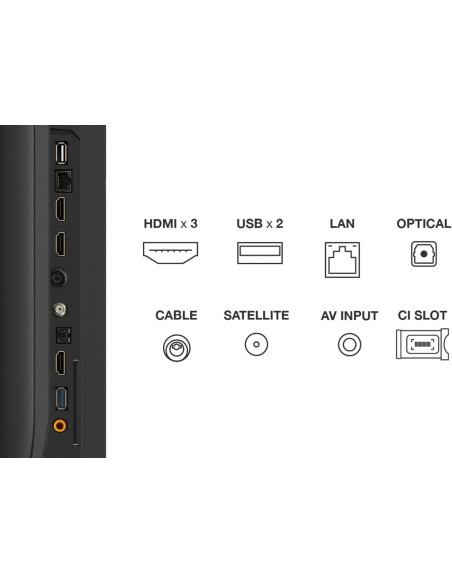 HDMI x 3
USB x 2
LAN
OPTICAL
CABLE
SATELLITE
AV INPUT
CI SLOT