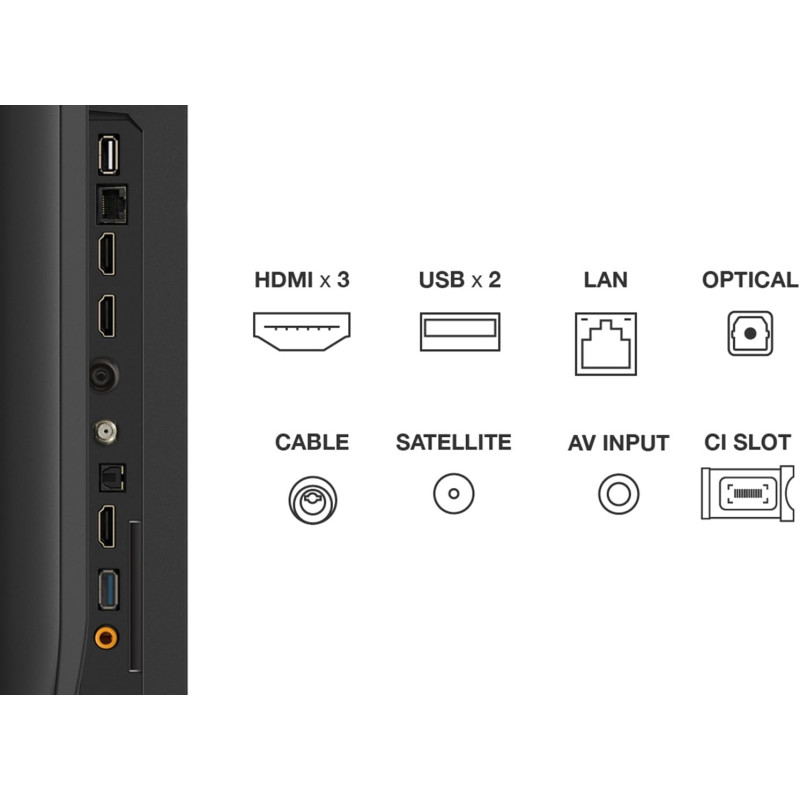 HDMI x 3
USB x 2
LAN
OPTICAL
CABLE
SATELLITE
AV INPUT
CI SLOT