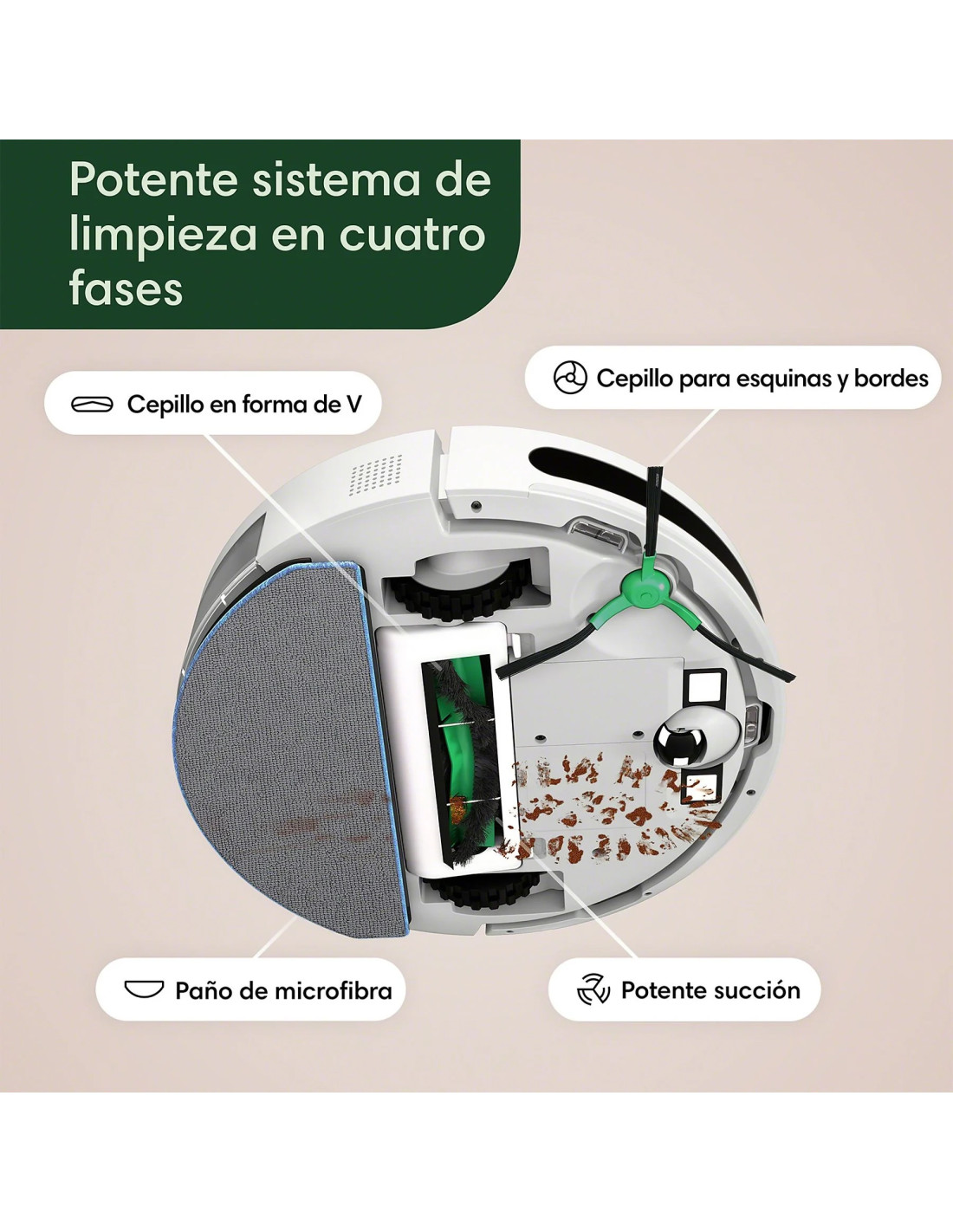 Potente sistema de limpieza en cuatro fases

Cepillo en forma de V

Cepillo para esquinas y bordes

Paño de microfibra

Potente succión