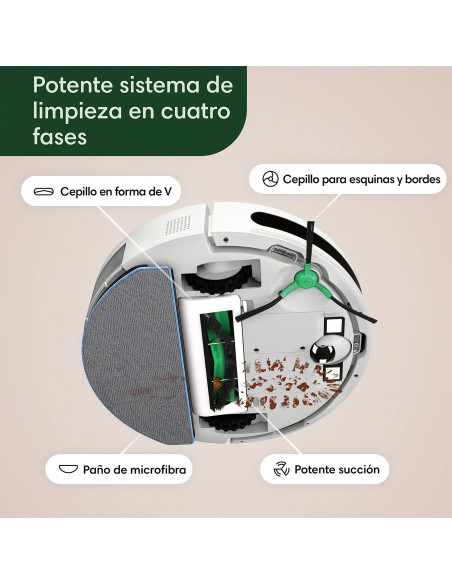 Potente sistema de limpieza en cuatro fases

Cepillo en forma de V

Cepillo para esquinas y bordes

Paño de microfibra

Potente succión