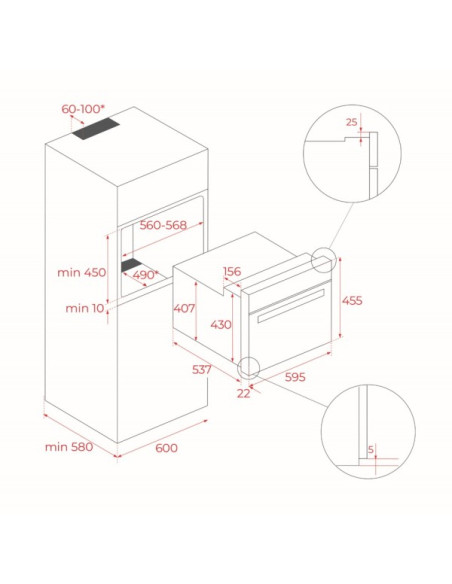 60-100*

25

560-568

min 450

490*

156

min 10

407

430

455

537

595

22

min 580

600

5