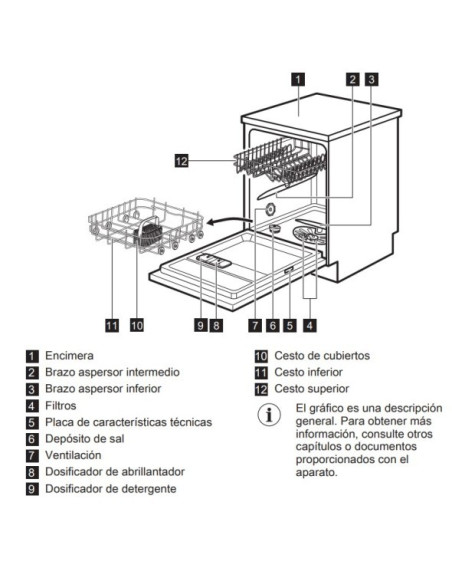 1 2 3

12

11 10 9 8 7 6 5 4

1 Encimera
2 Brazo aspersor intermedio
3 Brazo aspersor inferior
4 Filtros
5 Placa de características técnicas
6 Depósito de sal
7 Ventilación
8 Dosificador de abrillantador
9 Dosificador de detergente

10 Cesto de cubiertos
11 Cesto inferior
12 Cesto superior

i El gráfico es una descripción general. Para obtener más información, consulte otros capítulos o documentos proporcionados con el aparato.