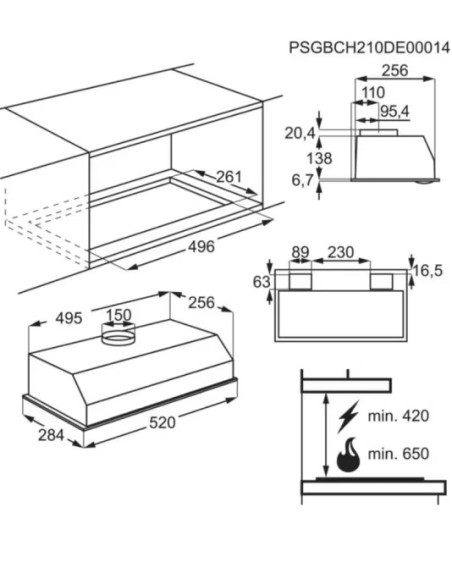 PSGBCH210DE00014

256
110
95,4
20,4
138
6,7

261
496

89
230
16,5
63

495
150
256
284
520

min. 420
min. 650