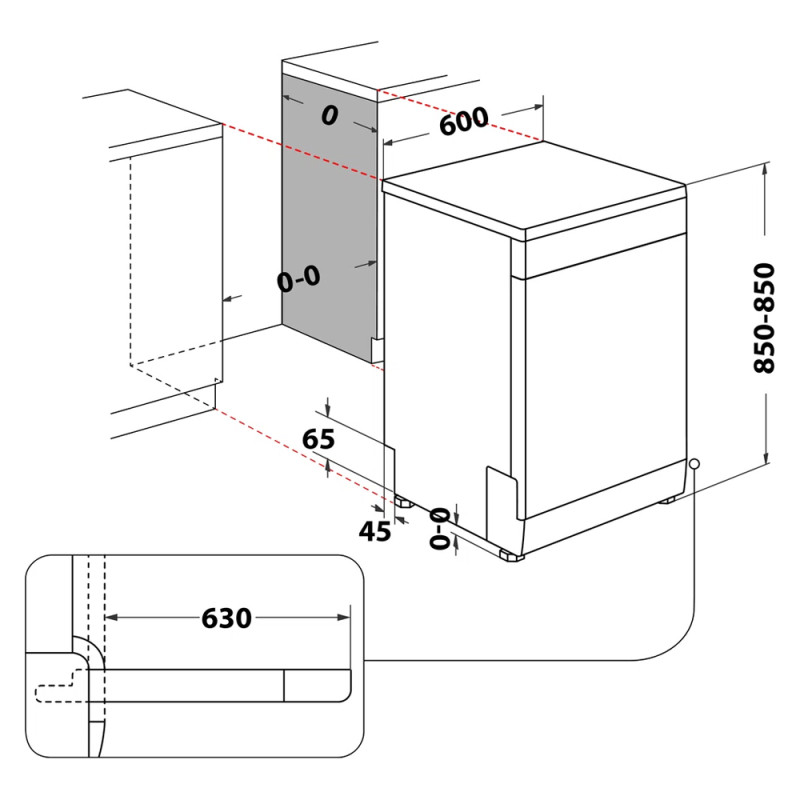 0
600
0-0
850-850
65
45
0-0
630