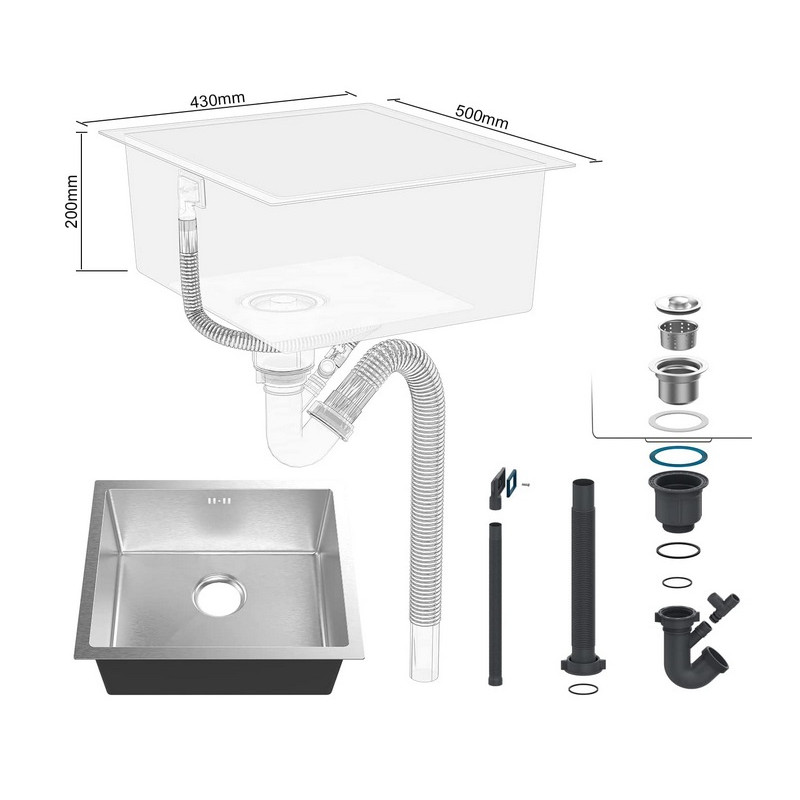 430mm
500mm
200mm