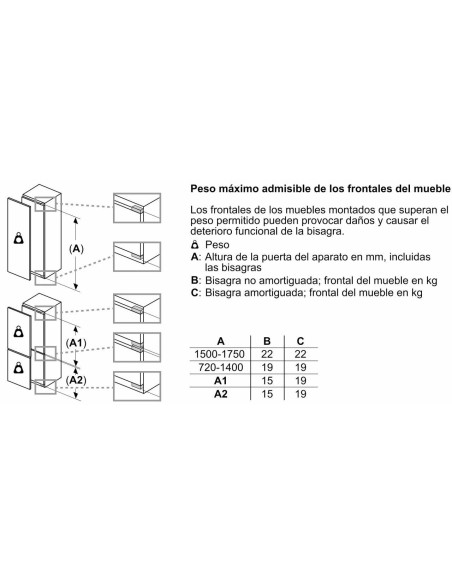 (A)

(A1)

(A2)

Peso máximo admisible de los frontales del mueble

Los frontales de los muebles montados que superan el peso permitido pueden provocar daños y causar el deterioro funcional de la bisagra.
Peso
A: Altura de la puerta del aparato en mm, incluidas las bisagras
B: Bisagra no amortiguada; frontal del mueble en kg
C: Bisagra amortiguada; frontal del mueble en kg

| A | B | C |
|---|---|---|
| 1500-1750 | 22 | 22 |
| 720-1400 | 19 | 19 |
| A1 | 15 | 19 |
| A2 | 15 | 19 |