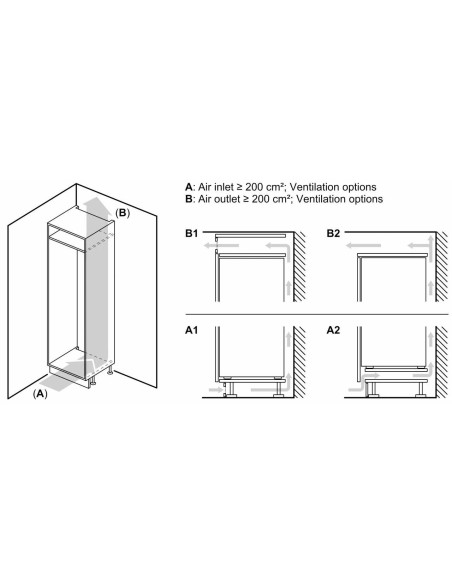 (B)

(A)

A: Air inlet ≥ 200 cm²; Ventilation options
B: Air outlet ≥ 200 cm²; Ventilation options

B1

B2

A1

A2