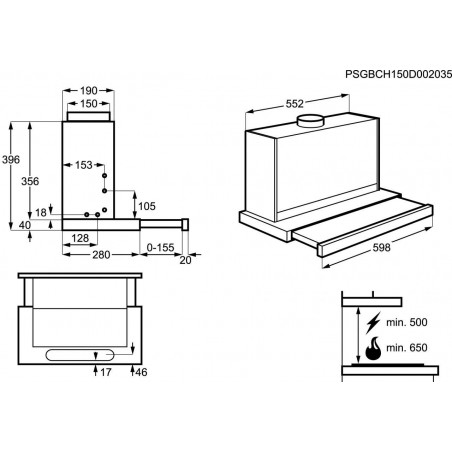 PSGBCH150D002035

190
150
396
356
153
105
18
40
128
280
0-155
20

552
598

17
46

min. 500
min. 650