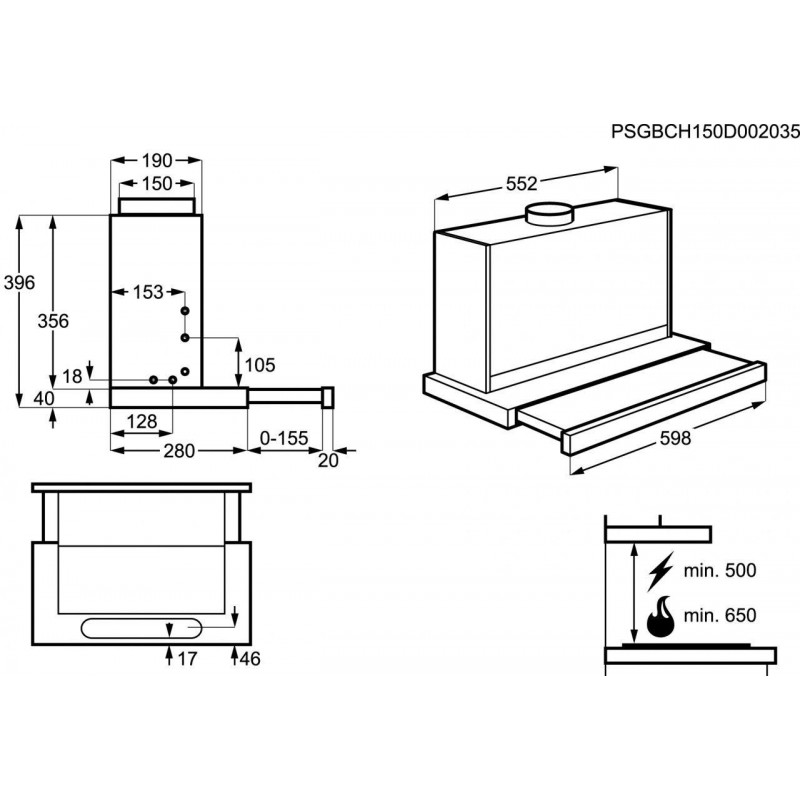 PSGBCH150D002035

190
150
396
356
153
105
18
40
128
280
0-155
20

552
598

17
46

min. 500
min. 650