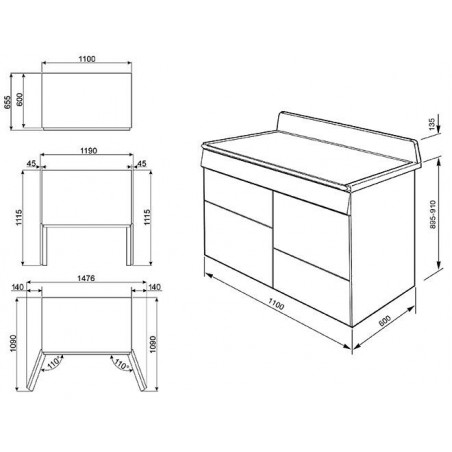 1100
655
600

1190
45
45
1115
1115

1476
140
140
1090
1090
110°
110°

135
895-910
1100
600