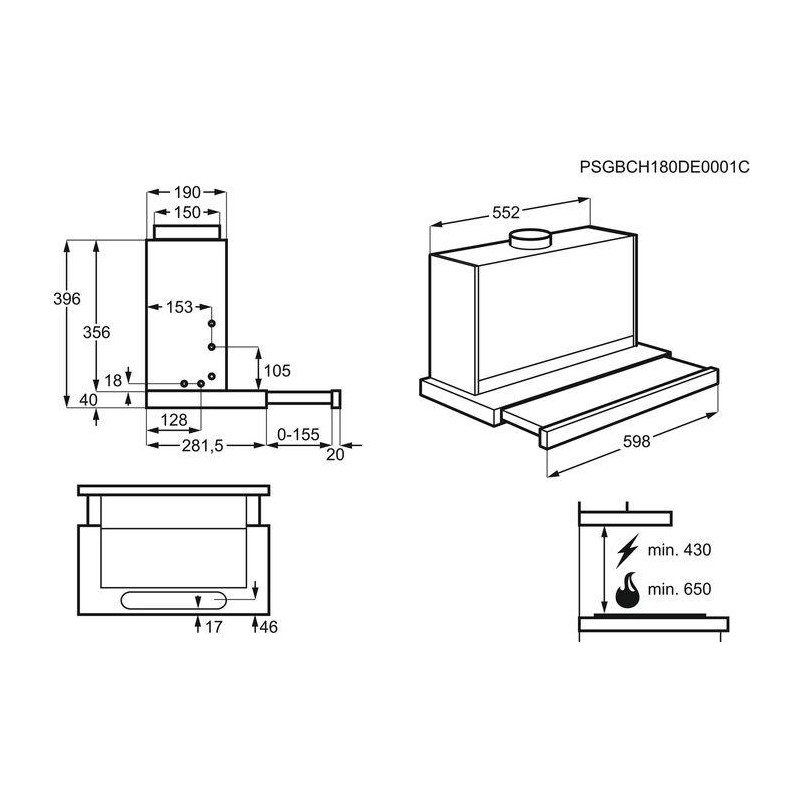 PSGBCH180DE0001C

190
150
396
356
153
105
18
40
128
281,5
0-155
20

552
598

17
46

min. 430
min. 650