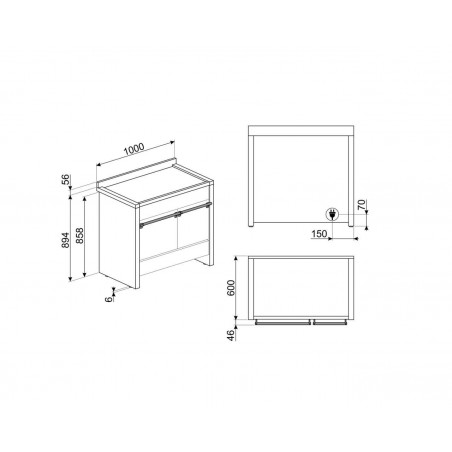 1000
56
894
858
6
70
150
600
46