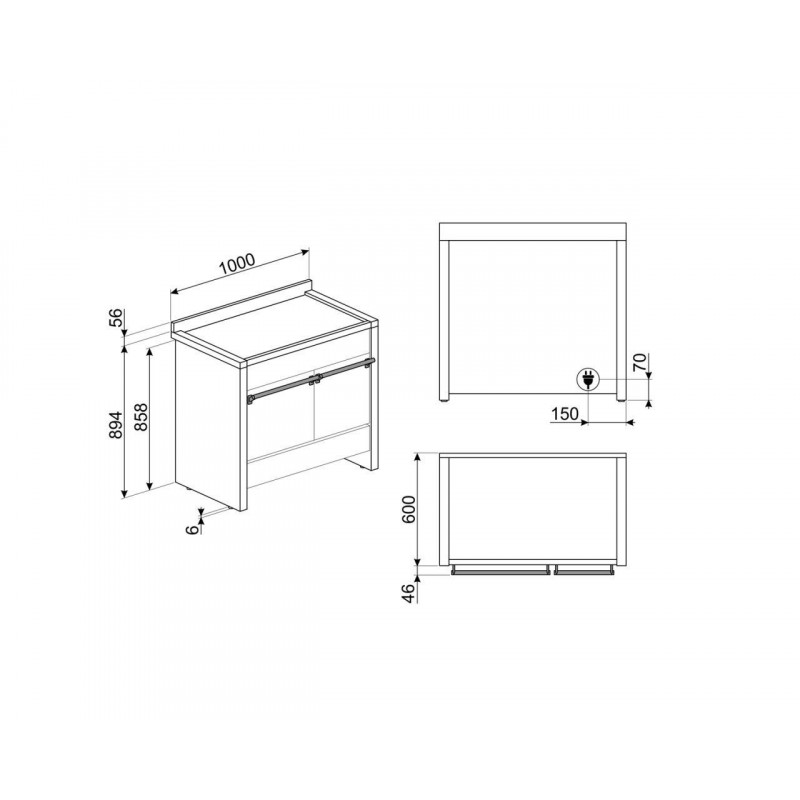 1000
56
894
858
6
70
150
600
46