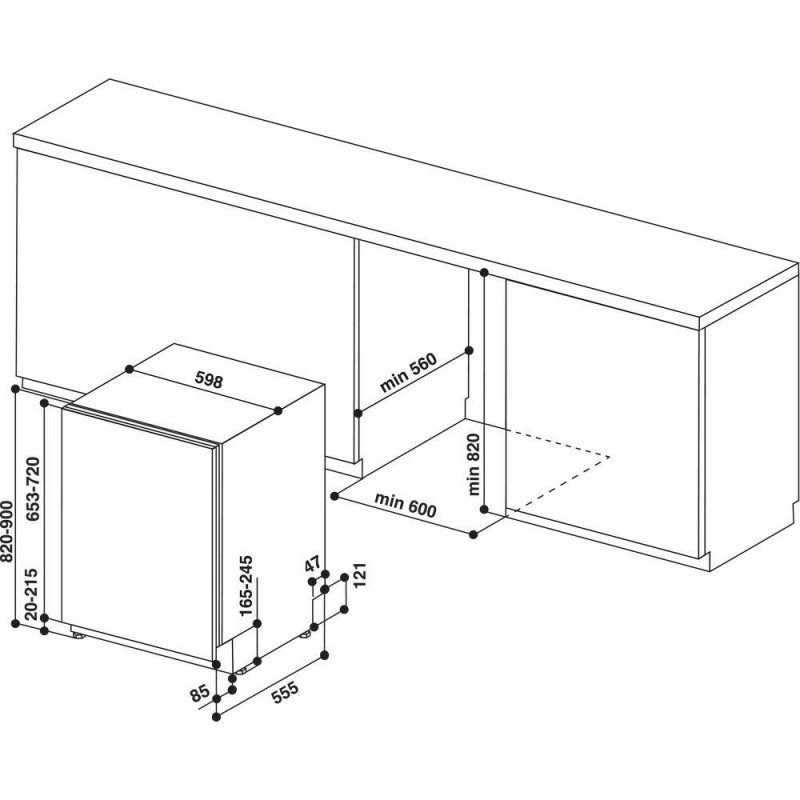 598
min 560
min 820
min 600
820-900
653-720
20-215
165-245
47
121
85
555